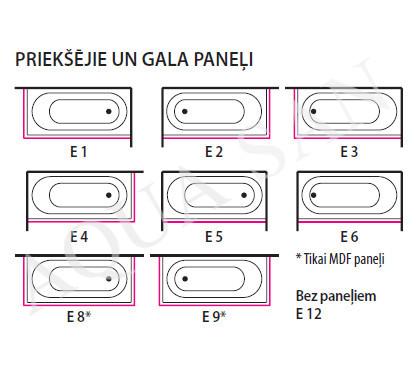 PRIEKŠĒJIE UN GALA PANEĻI

E 1

E 2

E 3

E 4

E 5

E 6

* Tikai MDF paneļi

E 8*

E 9*

Bez paneļiem
E 12

AQUA SAN